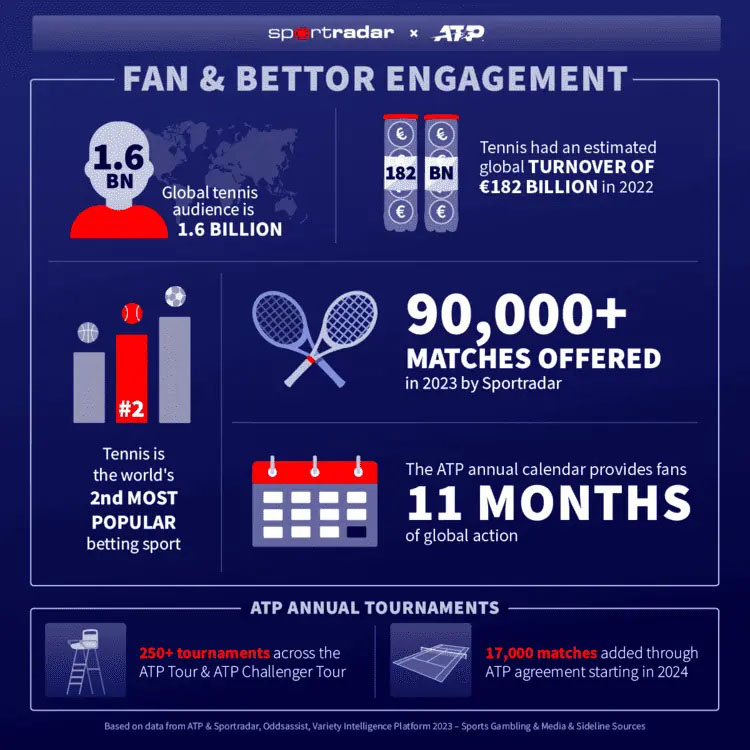 sportradar × ATP

FAN & BETTOR ENGAGEMENT

1.6 BN

Global tennis audience is 1.6 BILLION

€ 182 € € BN €

Tennis had an estimated global TURNOVER OF €182 BILLION in 2022

#2

Tennis is the world's 2nd MOST POPULAR betting sport

90,000+ MATCHES OFFERED in 2023 by Sportradar

The ATP annual calendar provides fans 11 MONTHS of global action

ATP ANNUAL TOURNAMENTS

250+ tournaments across the ATP Tour & ATP Challenger Tour

17,000 matches added through ATP agreement starting in 2024

Based on data from ATP & Sportradar, Oddsassist, Variety Intelligence Platform 2023 – Sports Gambling & Media & Sideline Sources